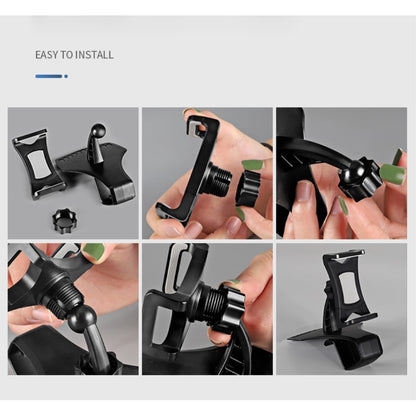 EASY TO INSTALL