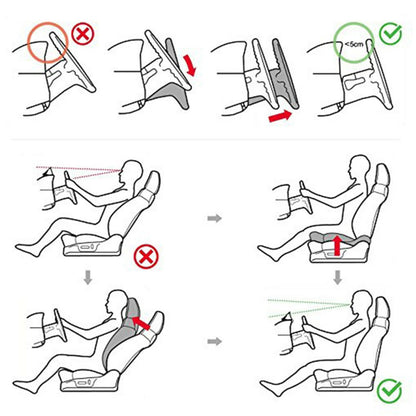 <5cm