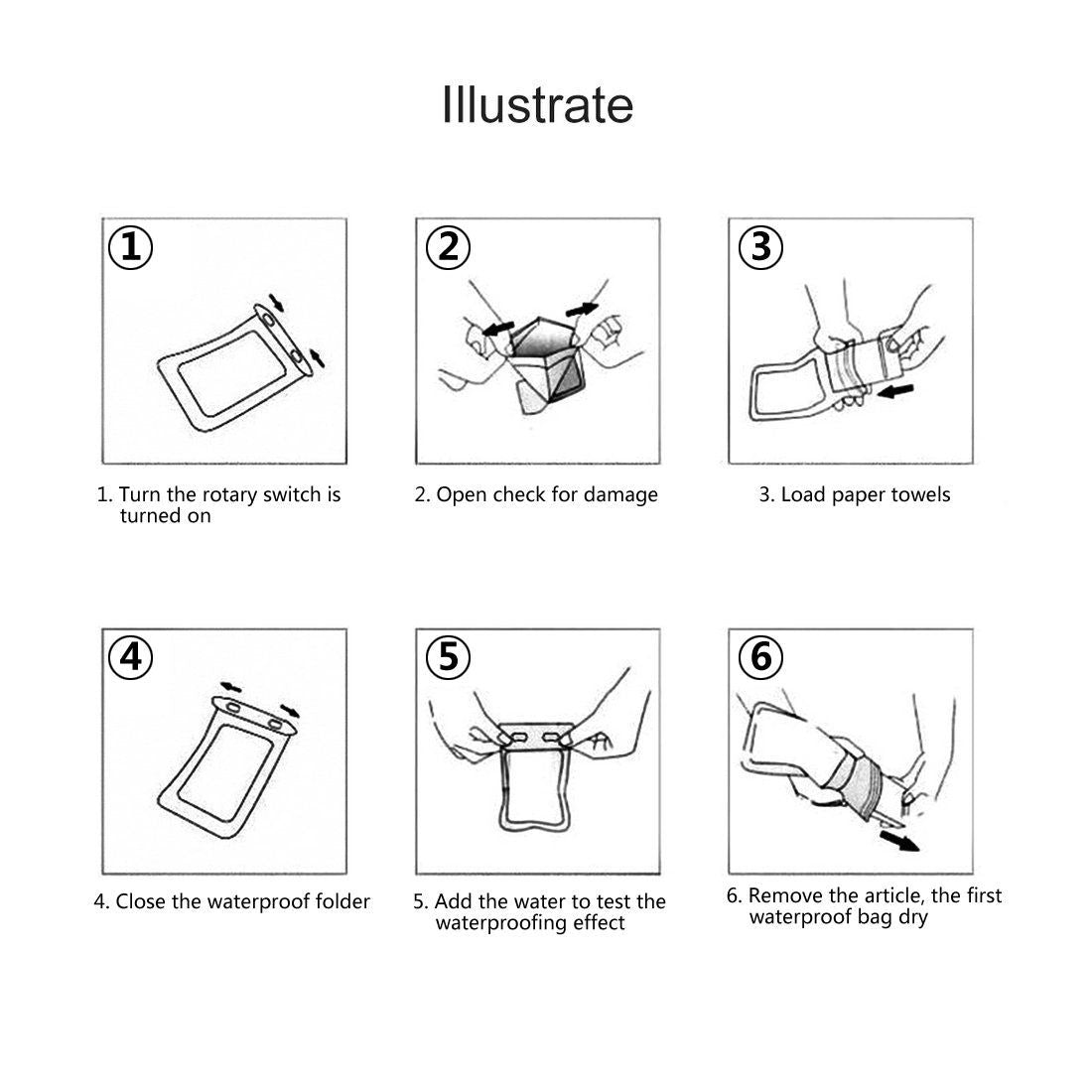 Illustrate

①

1. Turn the rotary switch is turned on

②

2. Open check for damage

③

3. Load paper towels

④

4. Close the waterproof folder

⑤

5. Add the water to test the waterproofing effect

⑥

6. Remove the article, the first waterproof bag dry