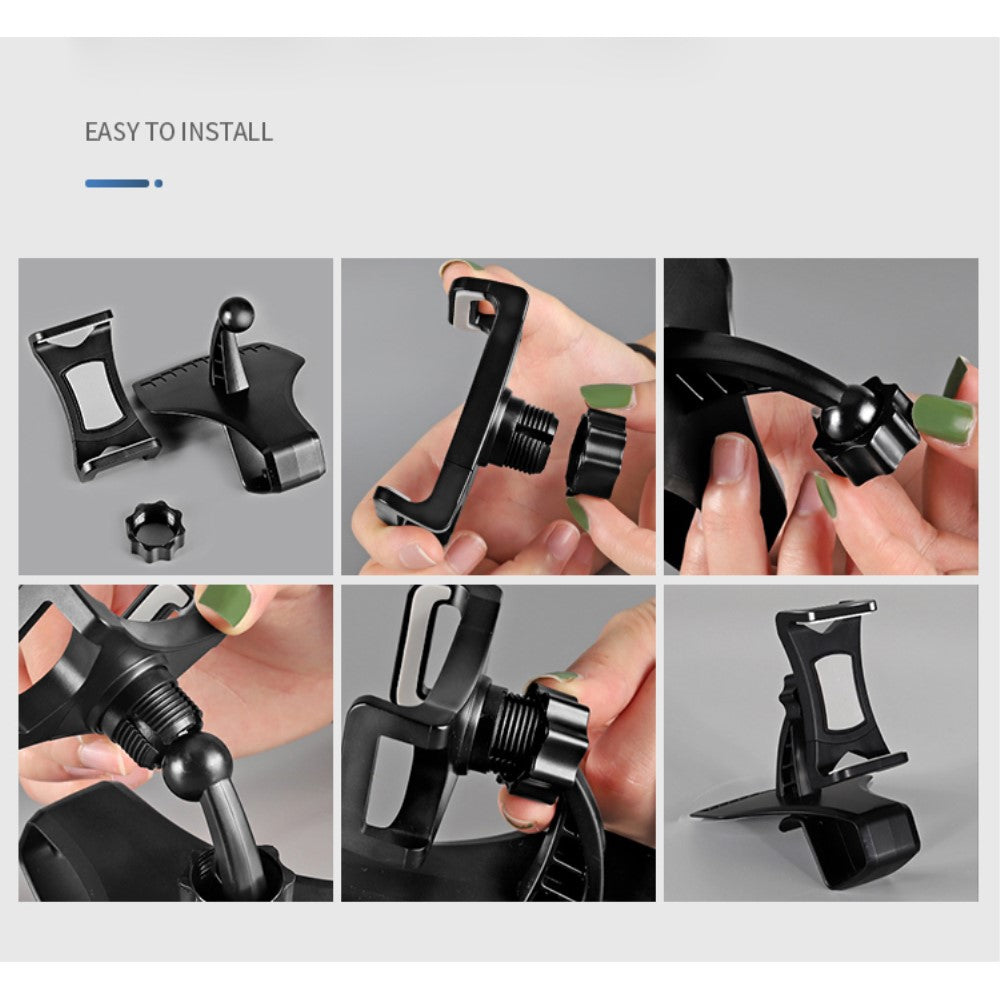 EASY TO INSTALL